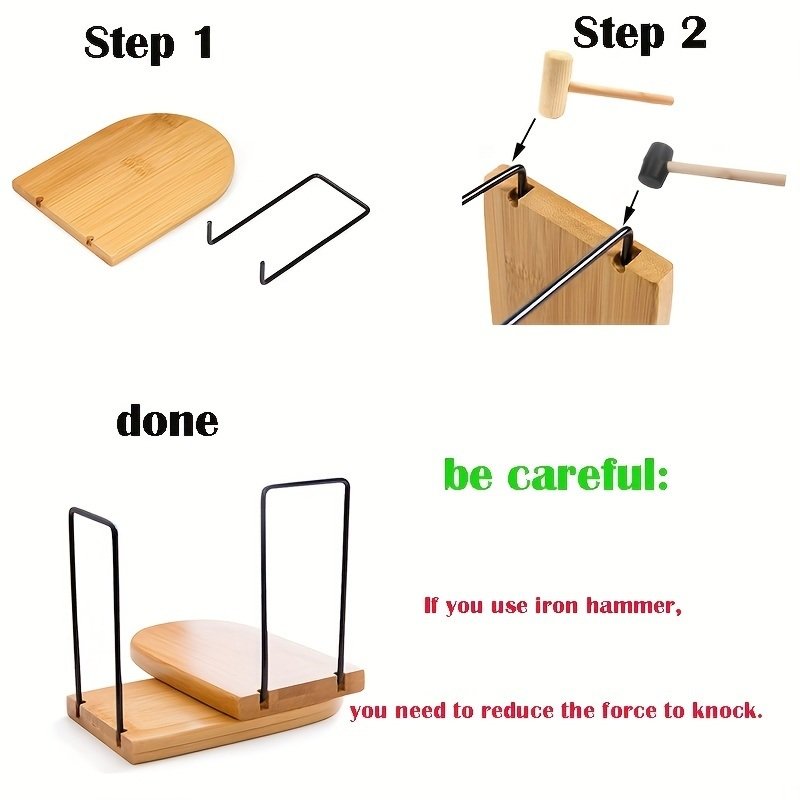 Step 1

Step 2

done

be careful:

If you use iron hammer,

you need to reduce the force to knock.